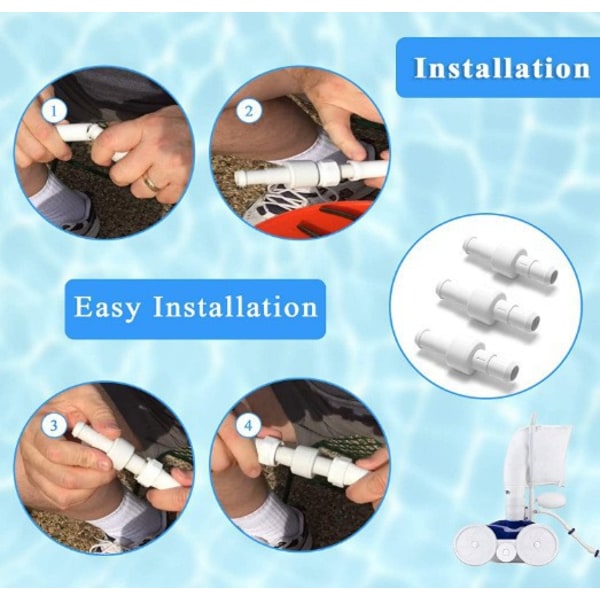 Installation

1

2

Easy Installation

3

4