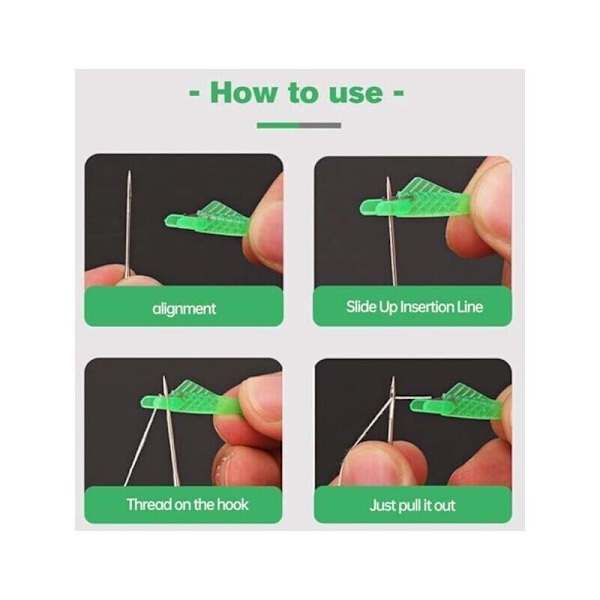 - How to use -

alignment

Slide Up Insertion Line

Thread on the hook

Just pull it out