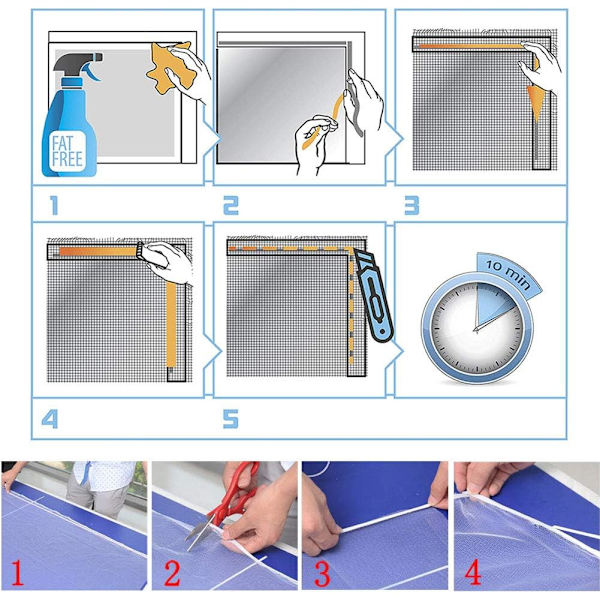 FAT FREE

1

2

3

4

5

10 min

1

2

3

4