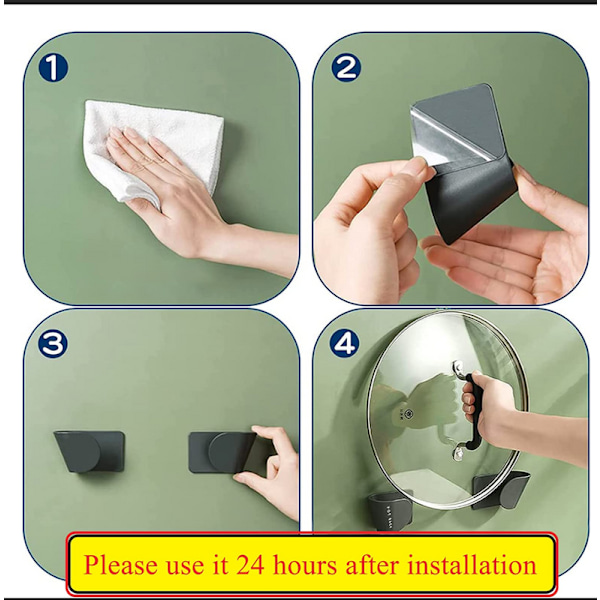 1

2

3

4

Please use it 24 hours after installation