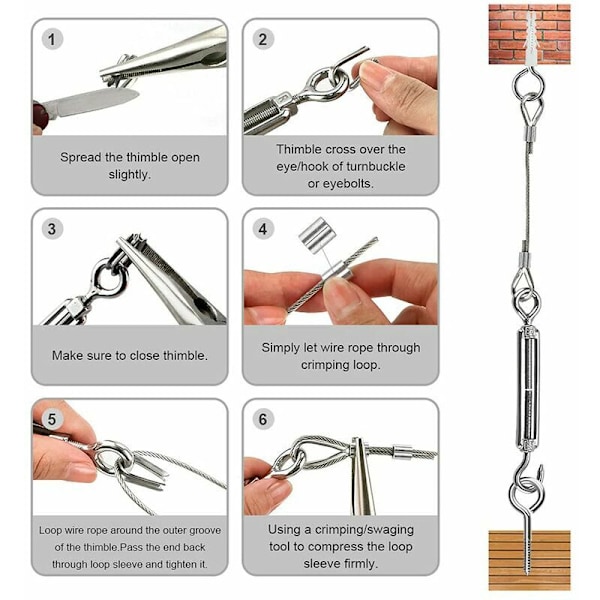 1

Spread the thimble open slightly.

2

Thimble cross over the eye/hook of turnbuckle or eyebolts.

3

Make sure to close thimble.

4

Simply let wire rope through crimping loop.

5

Loop wire rope around the outer groove of the thimble.Pass the end back through loop sleeve and tighten it.

6

Using a crimping/swaging tool to compress the loop sleeve firmly.