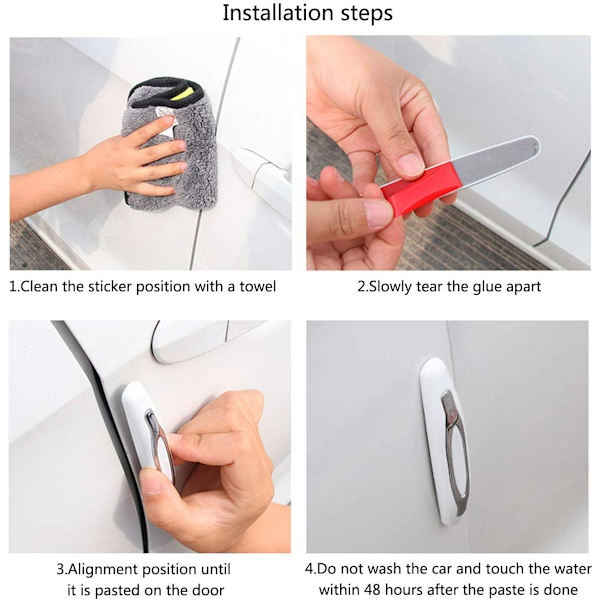 Installation steps

1.Clean the sticker position with a towel

2.Slowly tear the glue apart

3.Alignment position until it is pasted on the door

4.Do not wash the car and touch the water within 48 hours after the paste is done