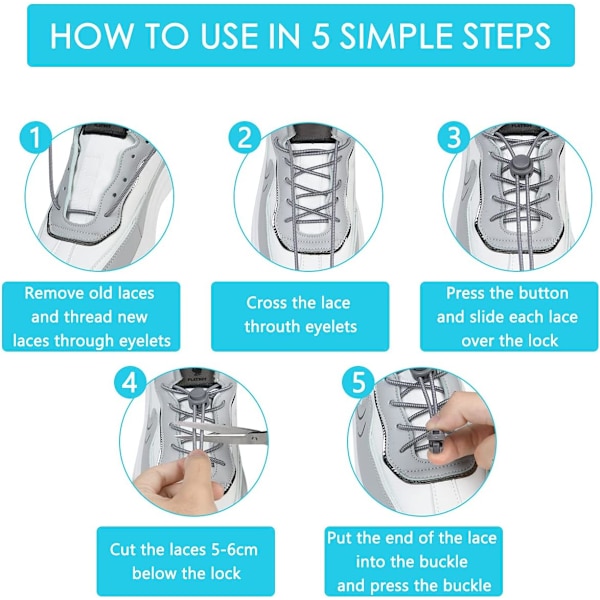 HOW TO USE IN 5 SIMPLE STEPS

1

Remove old laces and thread new laces through eyelets

2

Cross the lace throuth eyelets

3

Press the button and slide each lace over the lock

4

Cut the laces 5-6cm below the lock

5

Put the end of the lace into the buckle and press the buckle