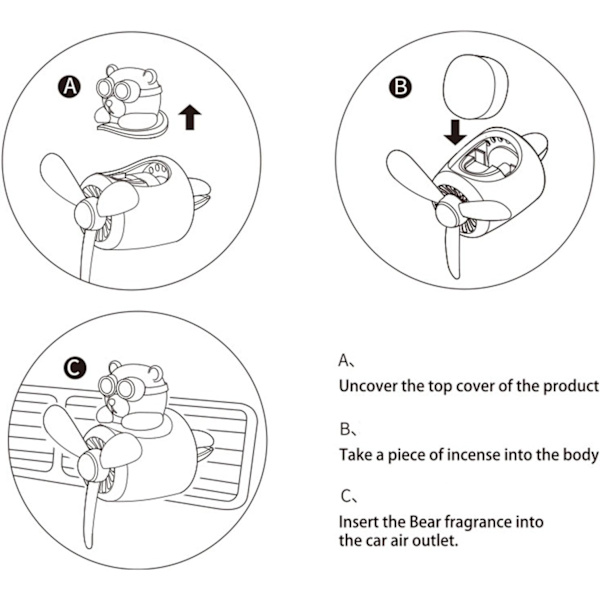 A

B

C

A、
Uncover the top cover of the product

B、
Take a piece of incense into the body

C、
Insert the Bear fragrance into the car air outlet.