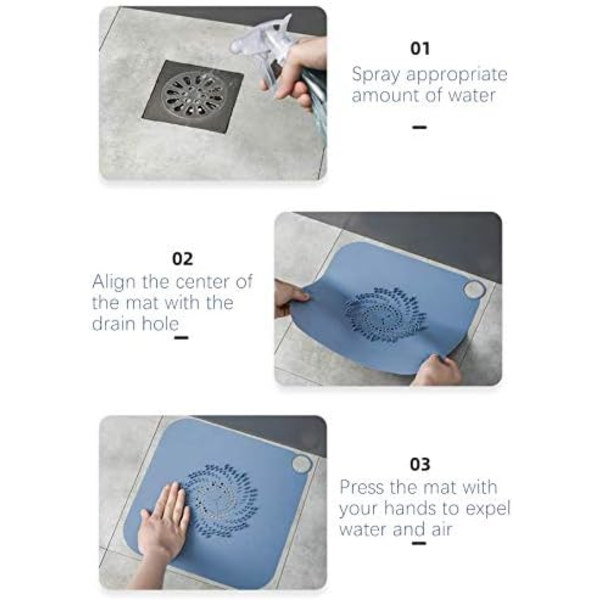 01
Spray appropriate amount of water

02
Align the center of the mat with the drain hole

03
Press the mat with your hands to expel water and air