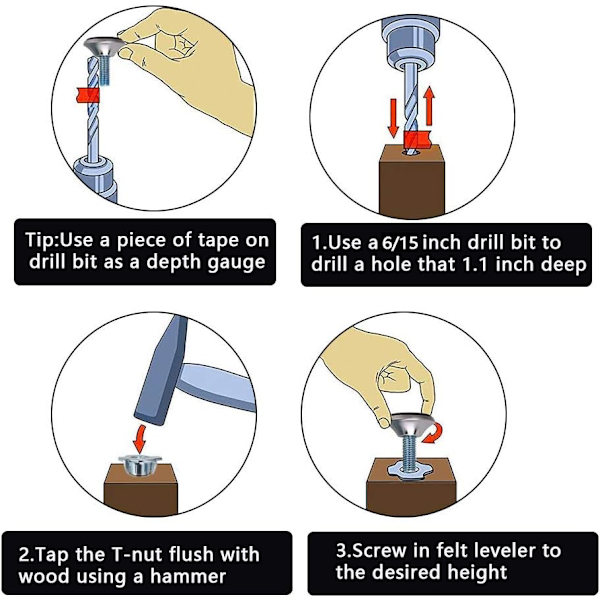 Tip:Use a piece of tape on drill bit as a depth gauge

1.Use a 6/15 inch drill bit to drill a hole that 1.1 inch deep

2.Tap the T-nut flush with wood using a hammer

3.Screw in felt leveler to the desired height