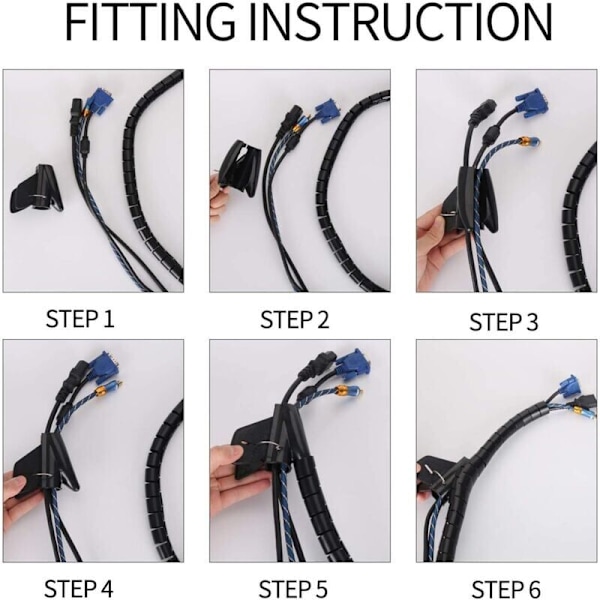 FITTING INSTRUCTION

STEP 1

STEP 2

STEP 3

STEP 4

STEP 5

STEP 6