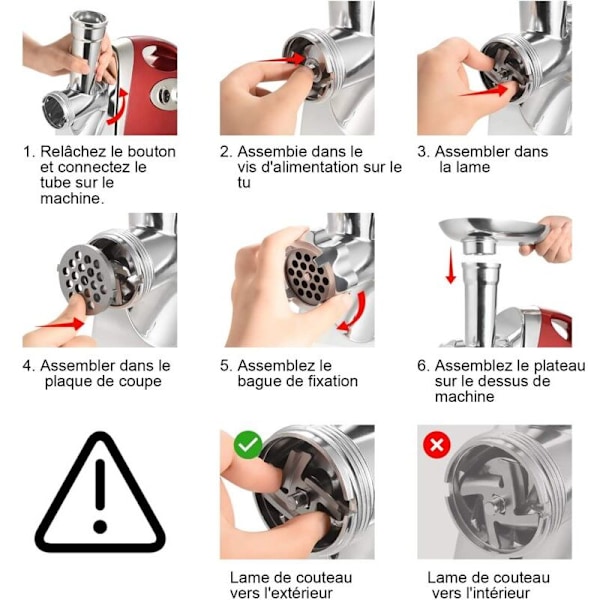 1. Relâchez le bouton et connectez le tube sur le machine.

2. Assembie dans le vis d'alimentation sur le tu

3. Assembler dans la lame

4. Assembler dans le plaque de coupe

5. Assemblez le bague de fixation

6. Assemblez le plateau sur le dessus de machine

Lame de couteau vers l'extérieur

Lame de couteau vers l'intérieur