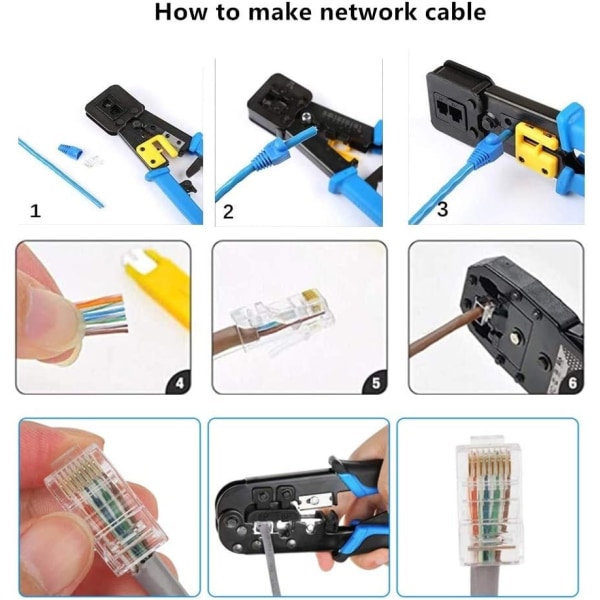 How to make network cable

1

2

3

4

5

6