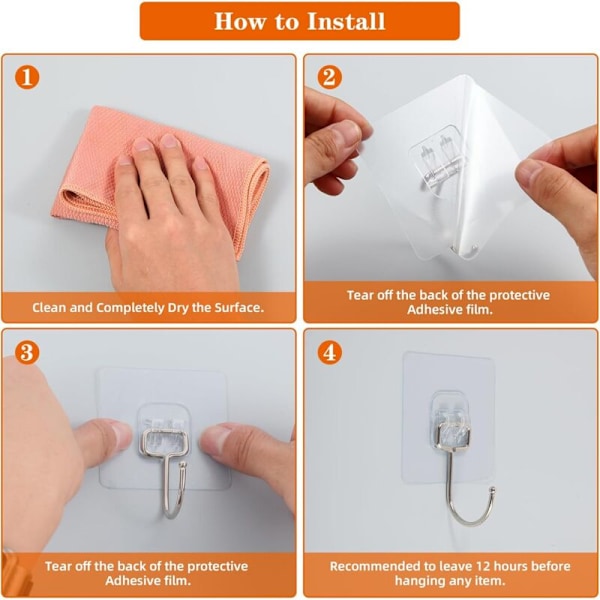 How to Install

1

Clean and Completely Dry the Surface.

2

Tear off the back of the protective Adhesive film.

3

Tear off the back of the protective Adhesive film.

4

Recommended to leave 12 hours before hanging any item.