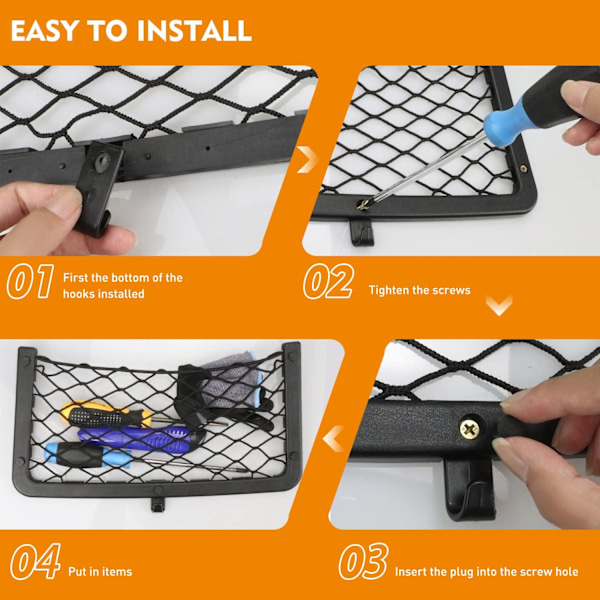 EASY TO INSTALL

01 First the bottom of the hooks installed

02 Tighten the screws

04 Put in items

03 Insert the plug into the screw hole