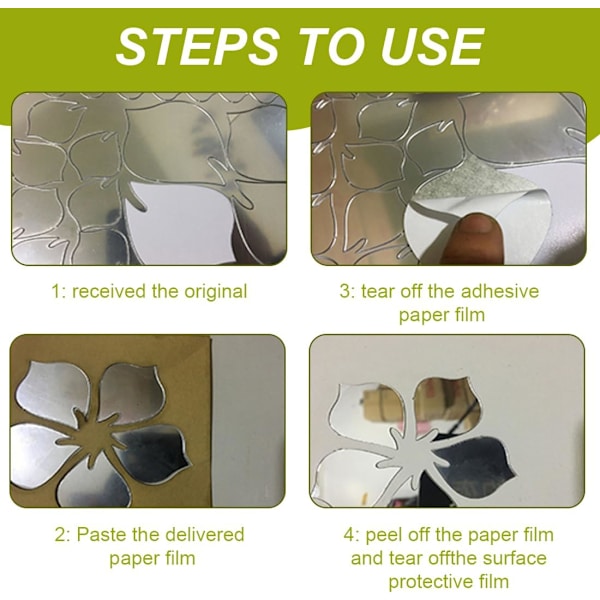 STEPS TO USE

1: received the original

3: tear off the adhesive paper film

2: Paste the delivered paper film

4: peel off the paper film and tear offthe surface protective film