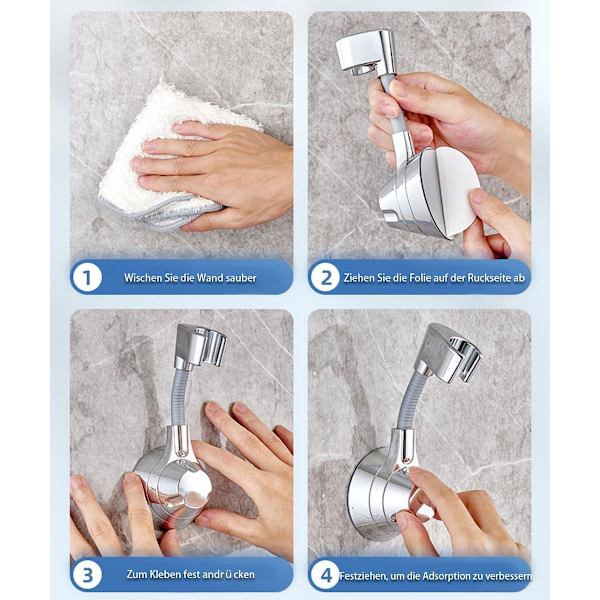 1 Wischen Sie die Wand sauber

2 Ziehen Sie die Folie auf der Ruckseite ab

3 Zum Kleben fest andr ü cken

4 Festziehen, um die Adsorption zu verbessern