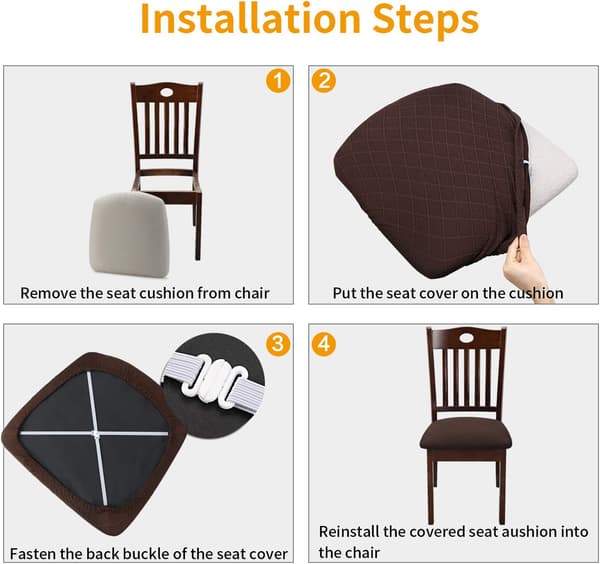 Installation Steps

1

Remove the seat cushion from chair

2

Put the seat cover on the cushion

3

Fasten the back buckle of the seat cover

4

Reinstall the covered seat aushion into the chair