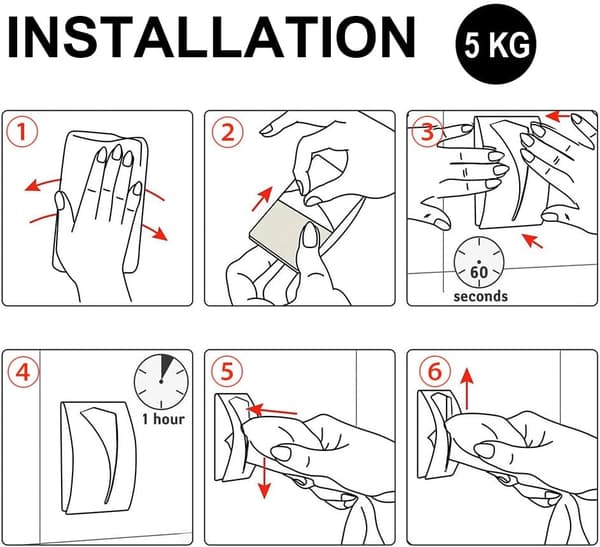 INSTALLATION

5 KG

1

2

3

60

seconds

4

1 hour

5

6