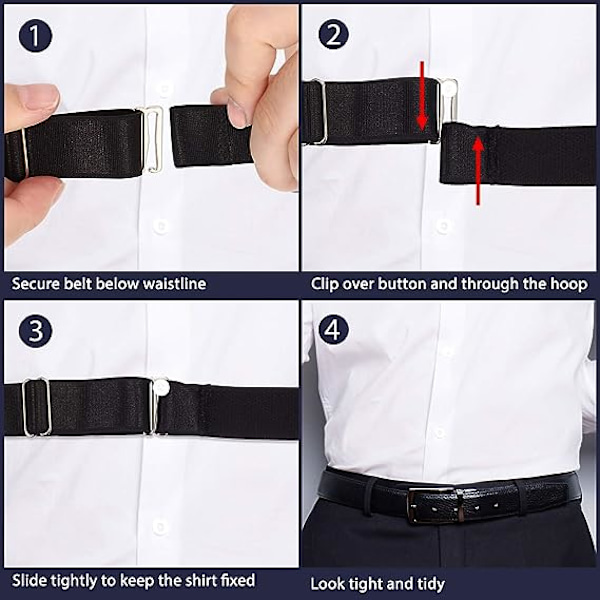 1

Secure belt below waistline

2

Clip over button and through the hoop

3

Slide tightly to keep the shirt fixed

4

Look tight and tidy