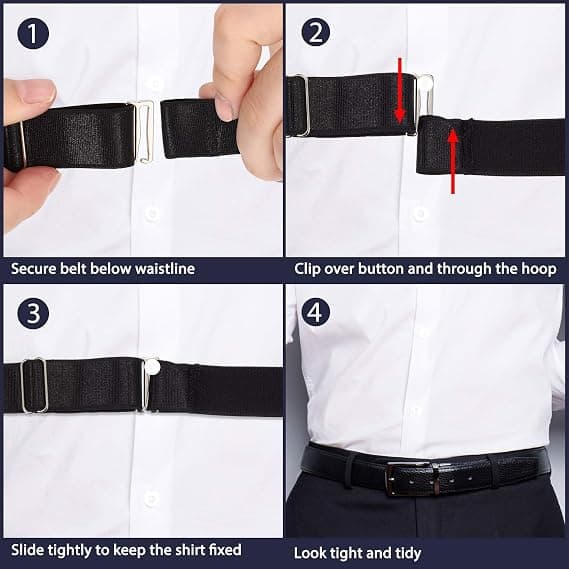 1

Secure belt below waistline

2

Clip over button and through the hoop

3

Slide tightly to keep the shirt fixed

4

Look tight and tidy