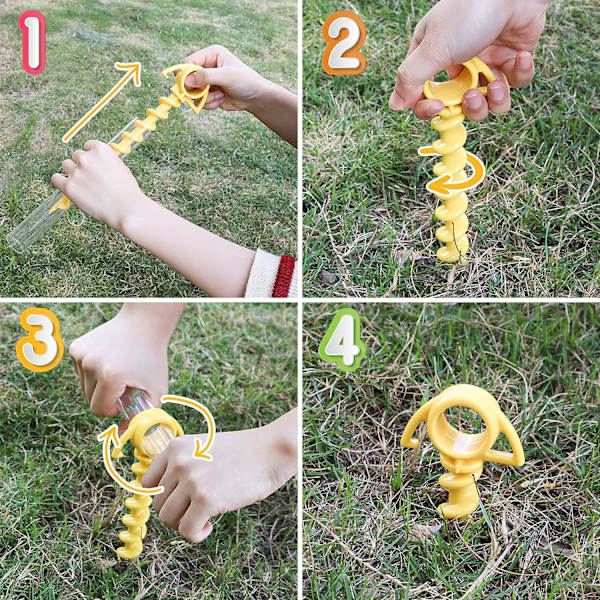 1

2

3

4