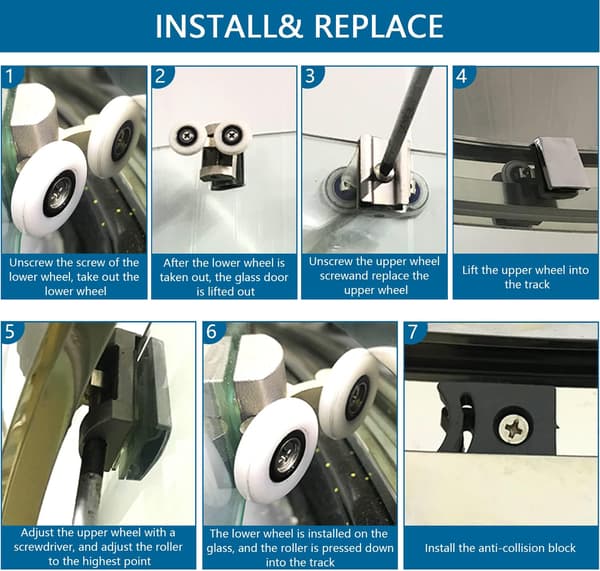 INSTALL& REPLACE

1

Unscrew the screw of the lower wheel, take out the lower wheel

2

After the lower wheel is taken out, the glass door is lifted out

3

Unscrew the upper wheel screwand replace the upper wheel

4

Lift the upper wheel into the track

5

Adjust the upper wheel with a screwdriver, and adjust the roller to the highest point

6

The lower wheel is installed on the glass, and the roller is pressed down into the track

7

Install the anti-collision block