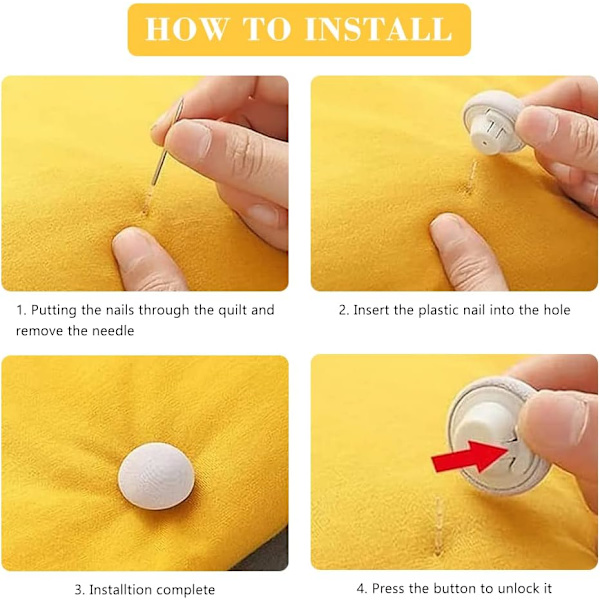 HOW TO INSTALL

1. Putting the nails through the quilt and remove the needle

2. Insert the plastic nail into the hole

3. Installtion complete

4. Press the button to unlock it