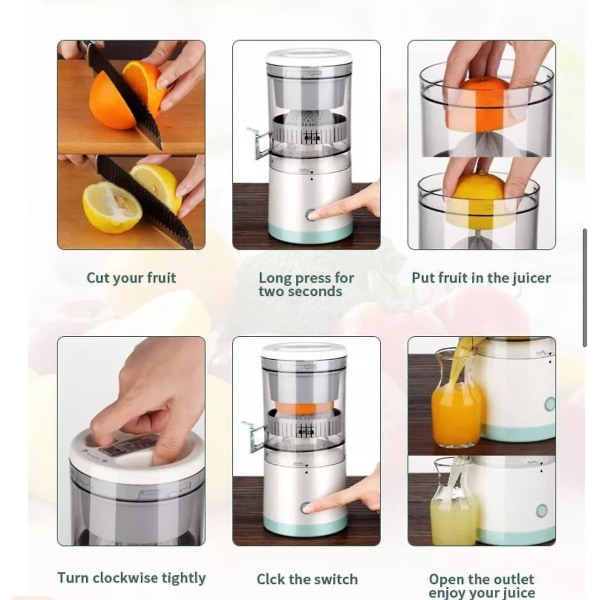 Cut your fruit

Long press for two seconds

Put fruit in the juicer

Turn clockwise tightly

Clck the switch

Open the outlet enjoy your juice