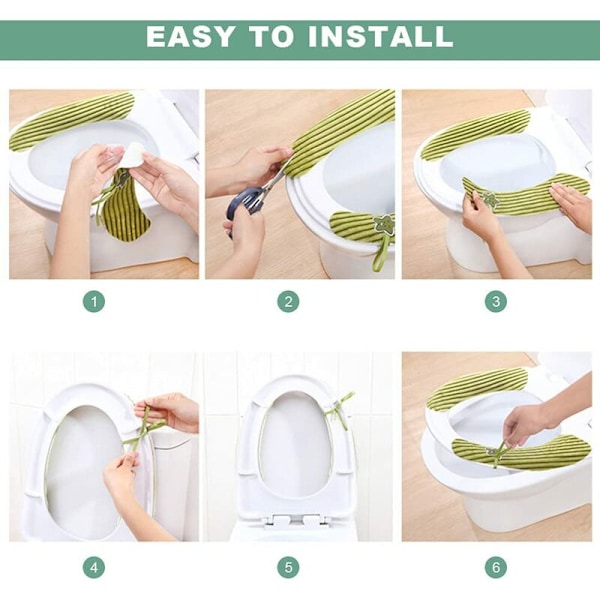 EASY TO INSTALL

1

2

3

4

5

6