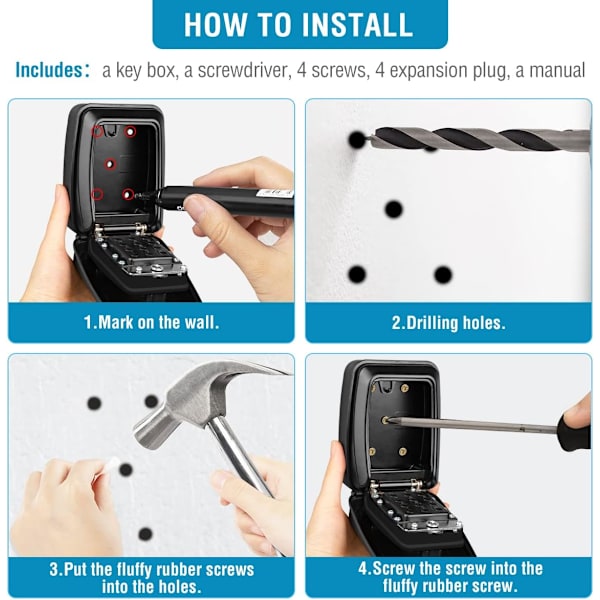 HOW TO INSTALL

Includes: a key box, a screwdriver, 4 screws, 4 expansion plug, a manual

1.Mark on the wall.

2.Drilling holes.

3.Put the fluffy rubber screws into the holes.

4.Screw the screw into the fluffy rubber screw.