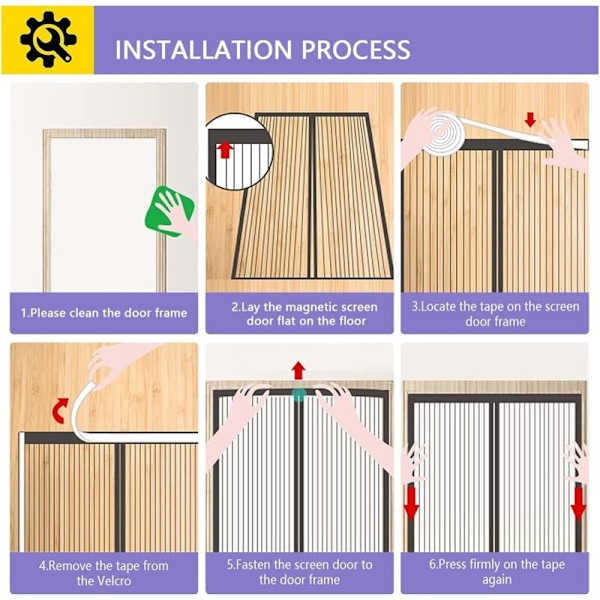 INSTALLATION PROCESS

1.Please clean the door frame

2.Lay the magnetic screen door flat on the floor

3.Locate the tape on the screen door frame

4.Remove the tape from the Velcro

5.Fasten the screen door to the door frame

6.Press firmly on the tape again