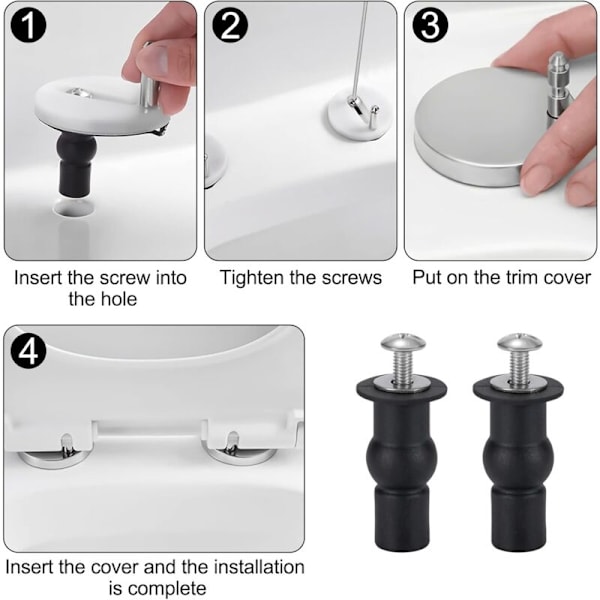 1
Insert the screw into the hole

2
Tighten the screws

3
Put on the trim cover

4
Insert the cover and the installation is complete