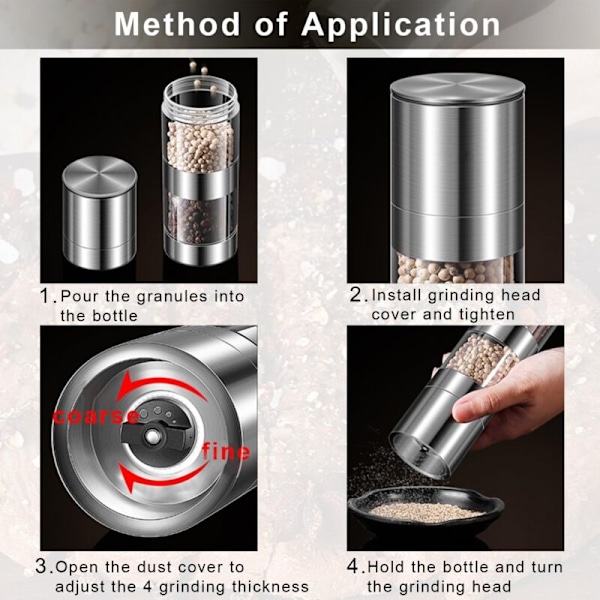 Method of Application

1. Pour the granules into the bottle

2. Install grinding head cover and tighten

coarse

fine

3. Open the dust cover to adjust the 4 grinding thickness

4. Hold the bottle and turn the grinding head