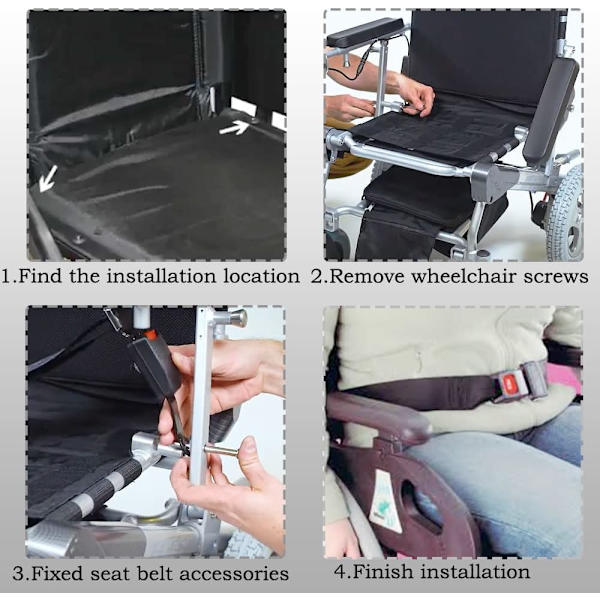 1.Find the installation location

2.Remove wheelchair screws

3.Fixed seat belt accessories

4.Finish installation