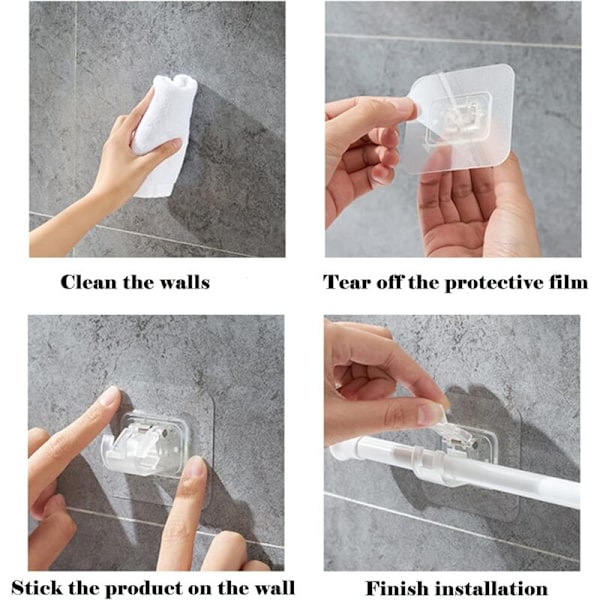 Clean the walls

Tear off the protective film

Stick the product on the wall

Finish installation