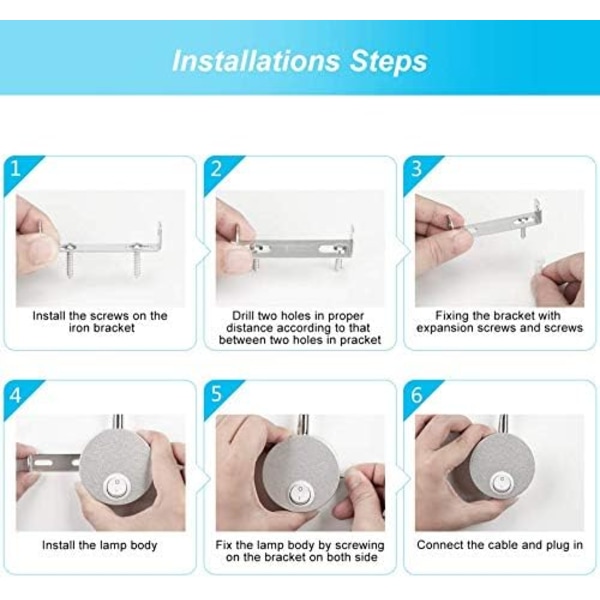 Installations Steps

1
Install the screws on the iron bracket

2
Drill two holes in proper distance according to that between two holes in pracket

3
Fixing the bracket with expansion screws and screws

4
Install the lamp body

5
Fix the lamp body by screwing on the bracket on both side

6
Connect the cable and plug in