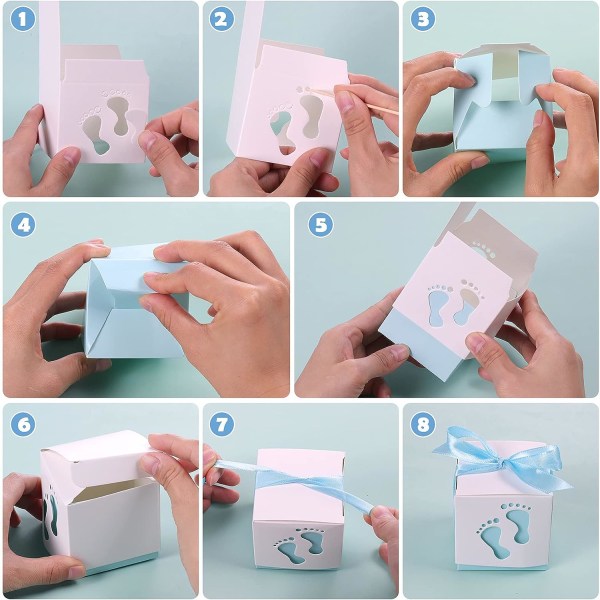 1
2
3
4
5
6
7
8