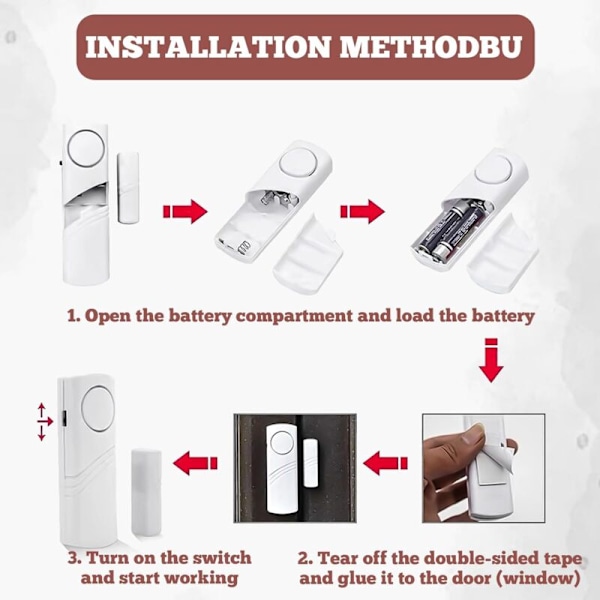 INSTALLATION METHODBU

1. Open the battery compartment and load the battery

3. Turn on the switch and start working

2. Tear off the double-sided tape and glue it to the door (window)