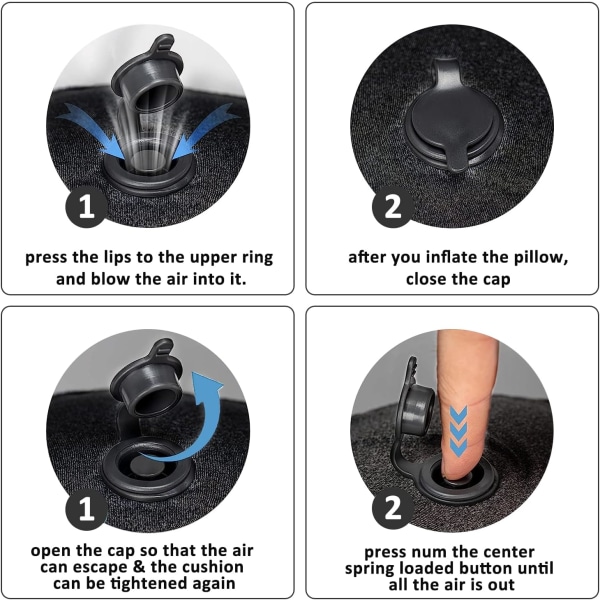 1

press the lips to the upper ring and blow the air into it.

2

after you inflate the pillow, close the cap

1

open the cap so that the air can escape & the cushion can be tightened again

2

press num the center spring loaded button until all the air is out