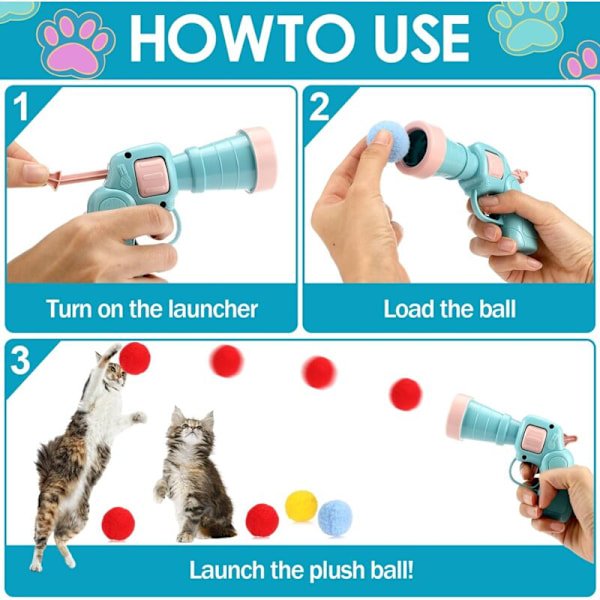 HOWTO USE

1

Turn on the launcher

2

Load the ball

3

Launch the plush ball!