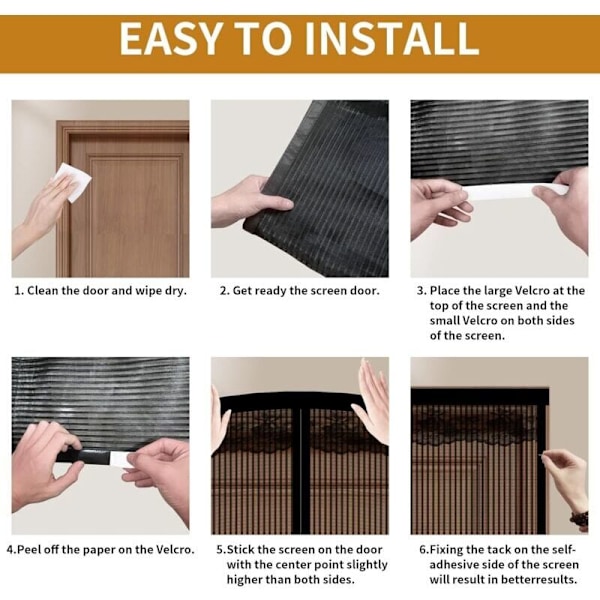 EASY TO INSTALL

1. Clean the door and wipe dry.

2. Get ready the screen door.

3. Place the large Velcro at the top of the screen and the small Velcro on both sides of the screen.

4.Peel off the paper on the Velcro.

5.Stick the screen on the door with the center point slightly higher than both sides.

6.Fixing the tack on the self-adhesive side of the screen will result in betterresults.