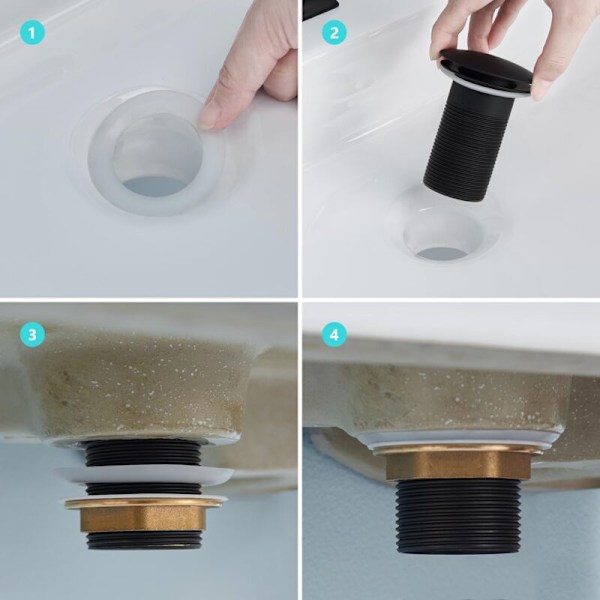 1

2

3

4