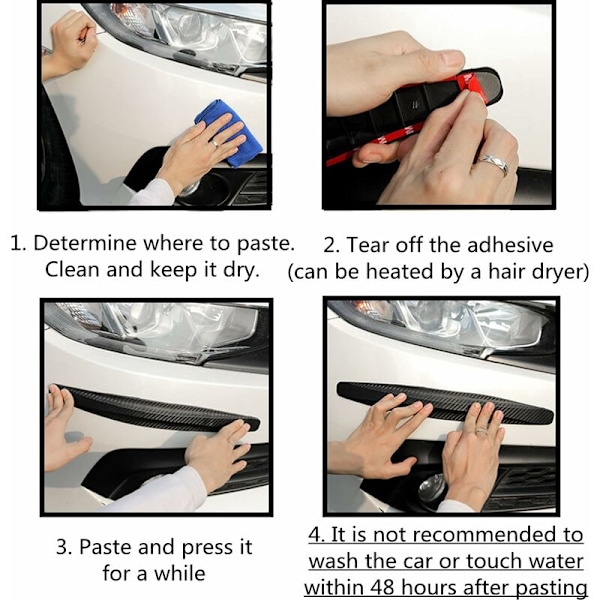 1. Determine where to paste. Clean and keep it dry.

2. Tear off the adhesive (can be heated by a hair dryer)

3. Paste and press it for a while

4. It is not recommended to wash the car or touch water within 48 hours after pasting