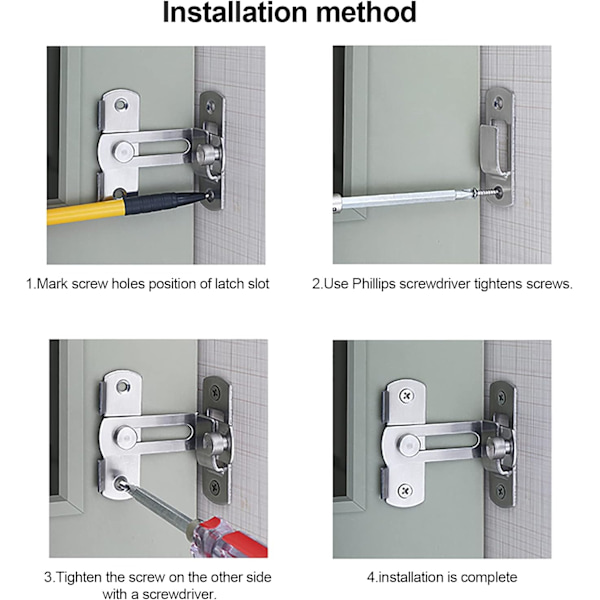 Installation method

1.Mark screw holes position of latch slot

2.Use Phillips screwdriver tightens screws.

3.Tighten the screw on the other side with a screwdriver.

4.installation is complete