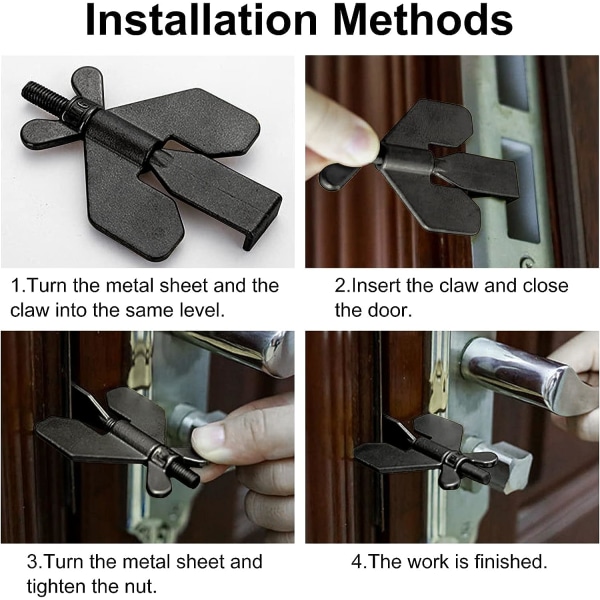 Installation Methods

1.Turn the metal sheet and the claw into the same level.

2.Insert the claw and close the door.

3.Turn the metal sheet and tighten the nut.

4.The work is finished.