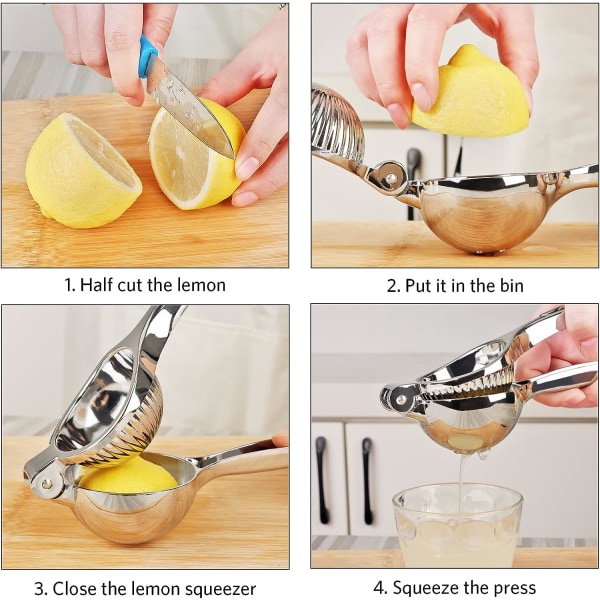 1. Half cut the lemon

2. Put it in the bin

3. Close the lemon squeezer

4. Squeeze the press