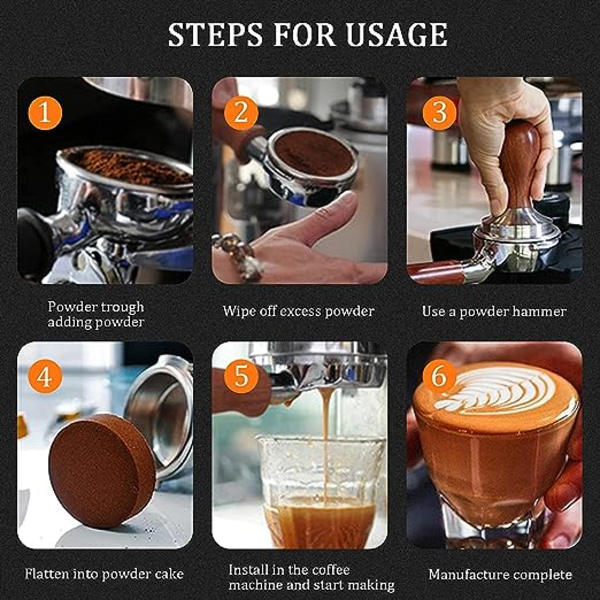 STEPS FOR USAGE

1

Powder trough adding powder

2

Wipe off excess powder

3

Use a powder hammer

4

Flatten into powder cake

5

Install in the coffee machine and start making

6

Manufacture complete