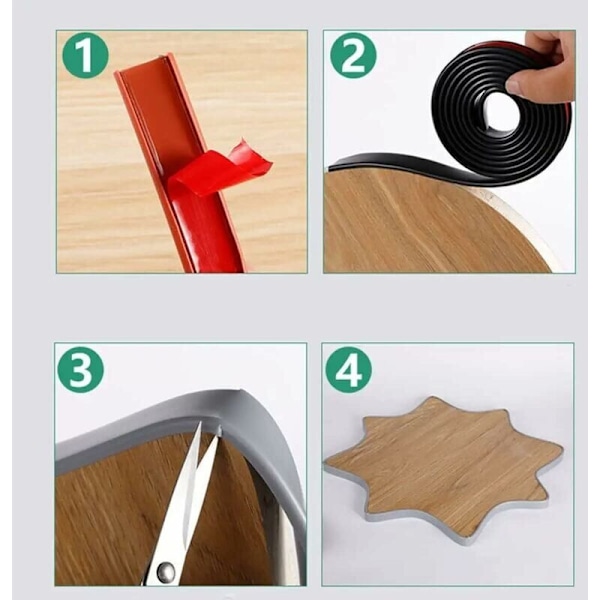 1

2

3

4