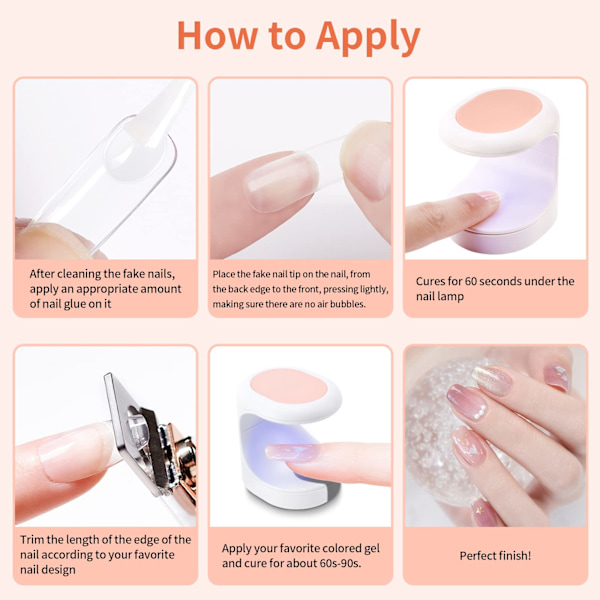 How to Apply

After cleaning the fake nails, apply an appropriate amount of nail glue on it

Place the fake nail tip on the nail, from the back edge to the front, pressing lightly, making sure there are no air bubbles.

Cures for 60 seconds under the nail lamp

Trim the length of the edge of the nail according to your favorite nail design

Apply your favorite colored gel and cure for about 60s-90s.

Perfect finish!