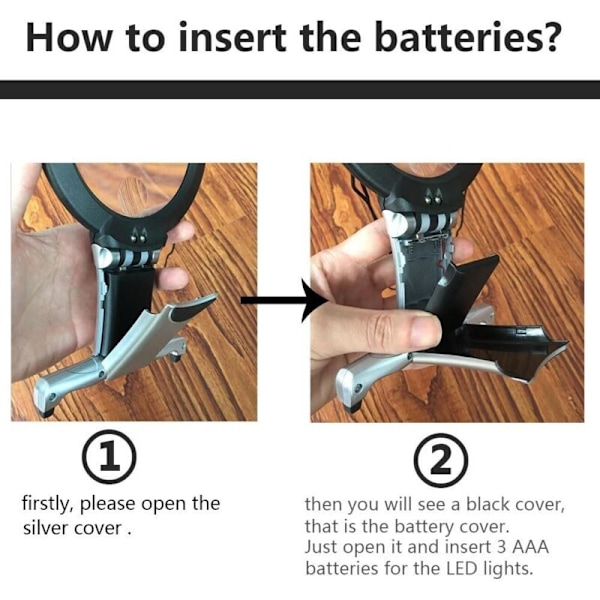 How to insert the batteries?

①

firstly, please open the silver cover .

②

then you will see a black cover, that is the battery cover.
Just open it and insert 3 AAA batteries for the LED lights.