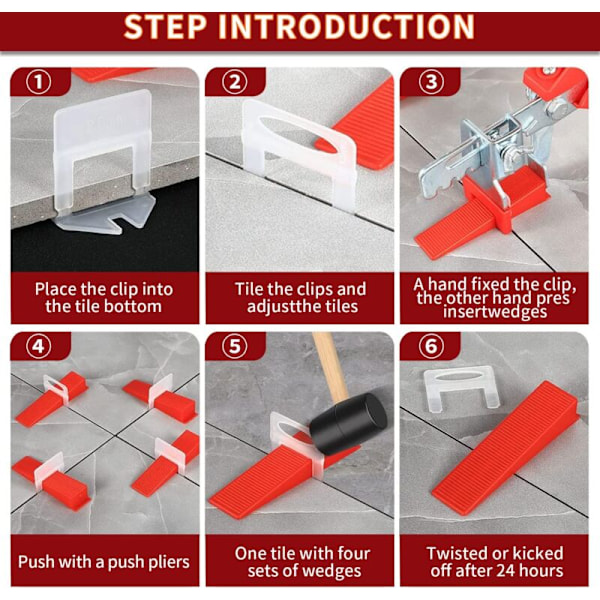 STEP INTRODUCTION

①

Place the clip into the tile bottom

②

Tile the clips and adjustthe tiles

③

A hand fixed the clip, the other hand pres insertwedges

④

Push with a push pliers

⑤

One tile with four sets of wedges

⑥

Twisted or kicked off after 24 hours