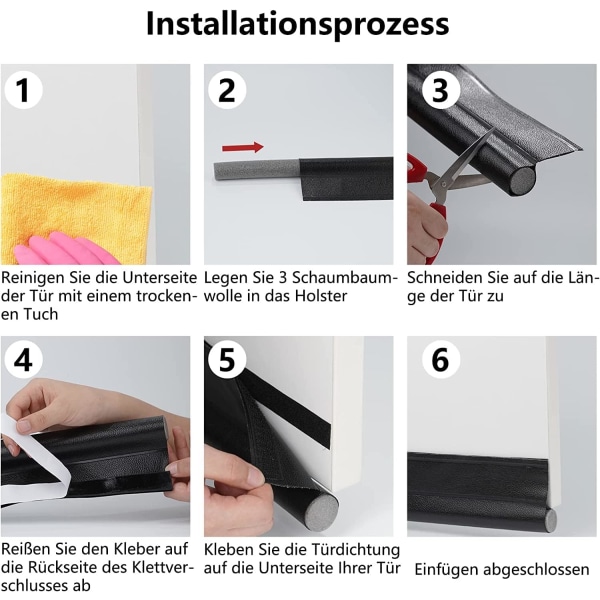 Installationsprozess

1

Reinigen Sie die Unterseite der Tür mit einem trockenen Tuch

2

Legen Sie 3 Schaumbaumwolle in das Holster

3

Schneiden Sie auf die Länge der Tür zu

4

Reißen Sie den Kleber auf die Rückseite des Klettverschlusses ab

5

Kleben Sie die Türdichtung auf die Unterseite Ihrer Tür

6

Einfügen abgeschlossen