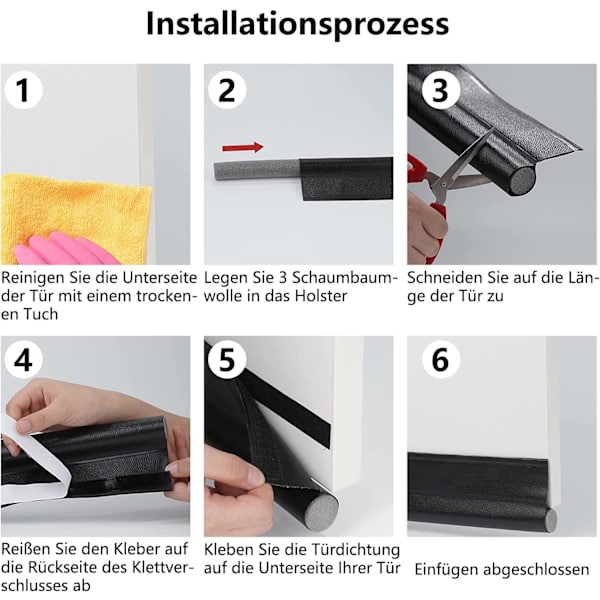 Installationsprozess

1

Reinigen Sie die Unterseite der Tür mit einem trockenen Tuch

2

Legen Sie 3 Schaumbaumwolle in das Holster

3

Schneiden Sie auf die Länge der Tür zu

4

Reißen Sie den Kleber auf die Rückseite des Klettverschlusses ab

5

Kleben Sie die Türdichtung auf die Unterseite Ihrer Tür

6

Einfügen abgeschlossen